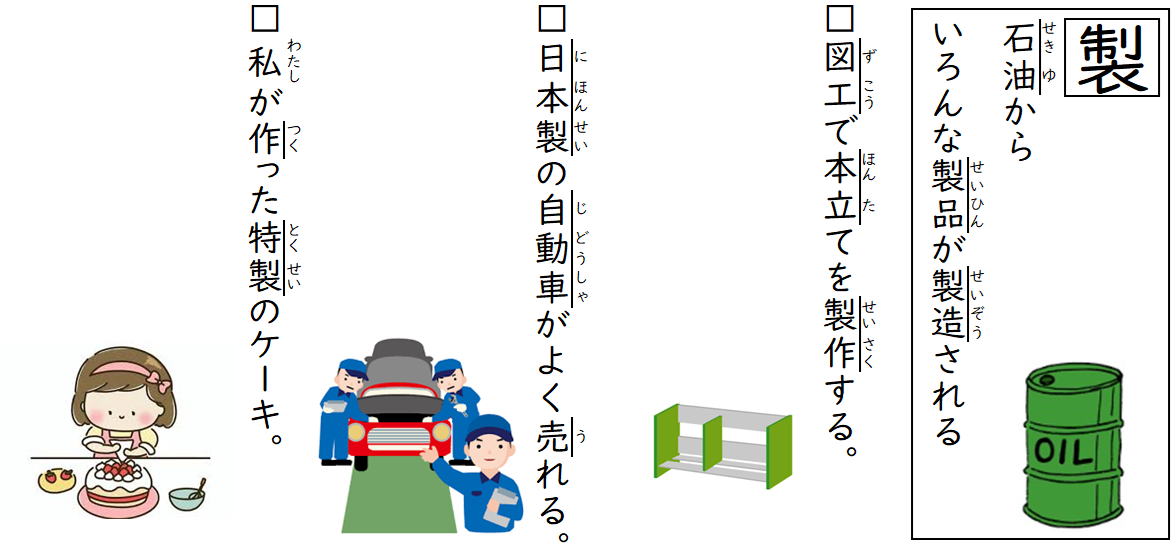 製

石油(せきゆ)から
いろんな製品(せいひん)が製造(せいぞう)される

OIL

□図工(ずこう)で本立(ほんた)てを製作(せいさく)する。

□日本製(にほんせい)の自動車(じどうしゃ)がよく売(う)れる。

□私(わたし)が作(つく)った特製(とくせい)のケーキ。